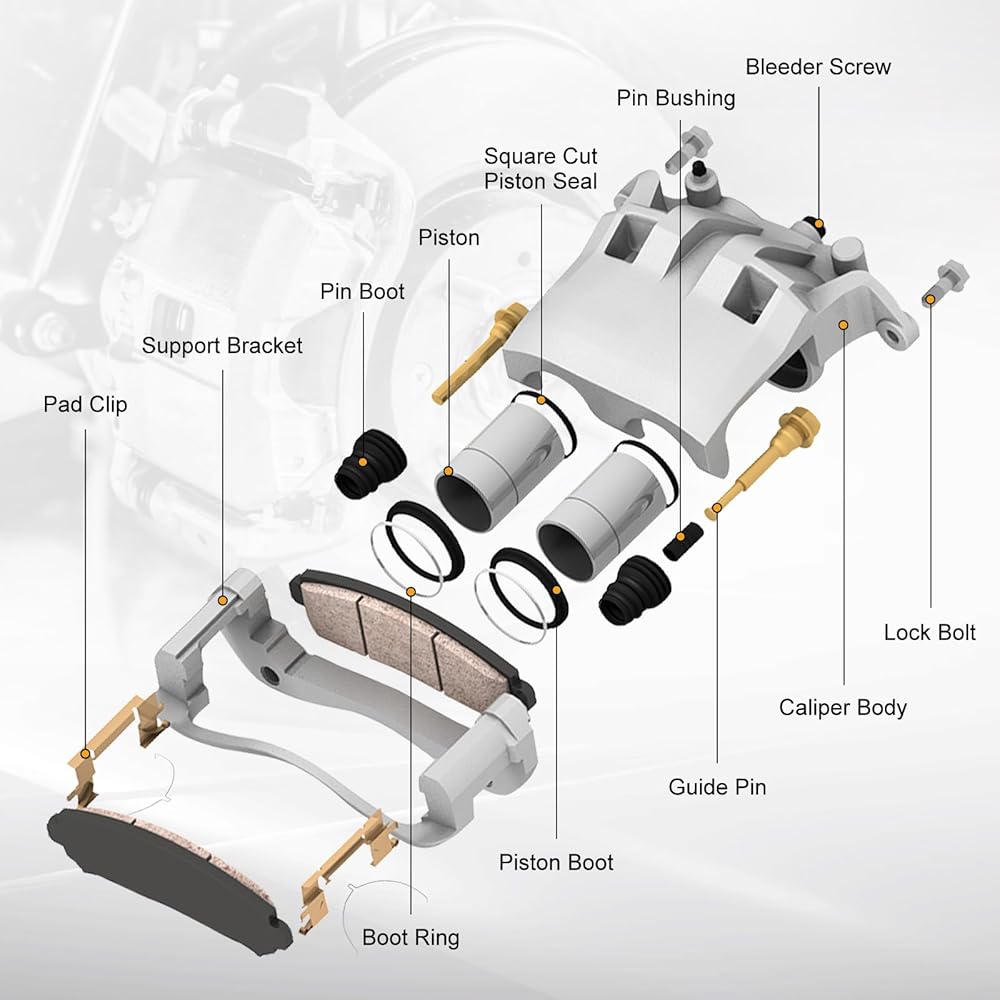 Bleeder Screw

Pin Bushing

Square Cut
Piston Seal

Piston

Pin Boot

Support Bracket

Pad Clip

Lock Bolt

Caliper Body

Guide Pin

Piston Boot

Boot Ring