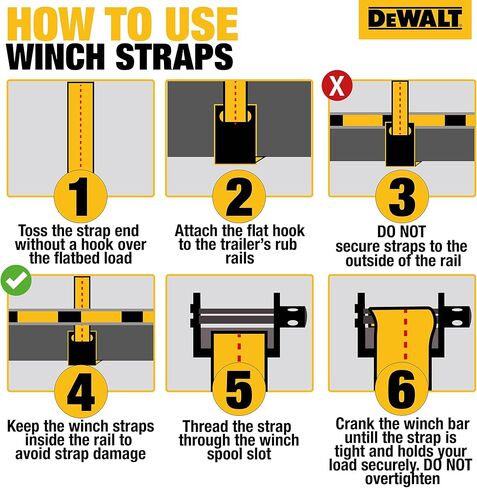 HOW TO USE
WINCH STRAPS

DEWALT

1
Toss the strap end without a hook over the flatbed load

2
Attach the flat hook to the trailer's rub rails

X
3
DO NOT secure straps to the outside of the rail

4
Keep the winch straps inside the rail to avoid strap damage

5
Thread the strap through the winch spool slot

6
Crank the winch bar untill the strap is tight and holds your load securely. DO NOT overtighten