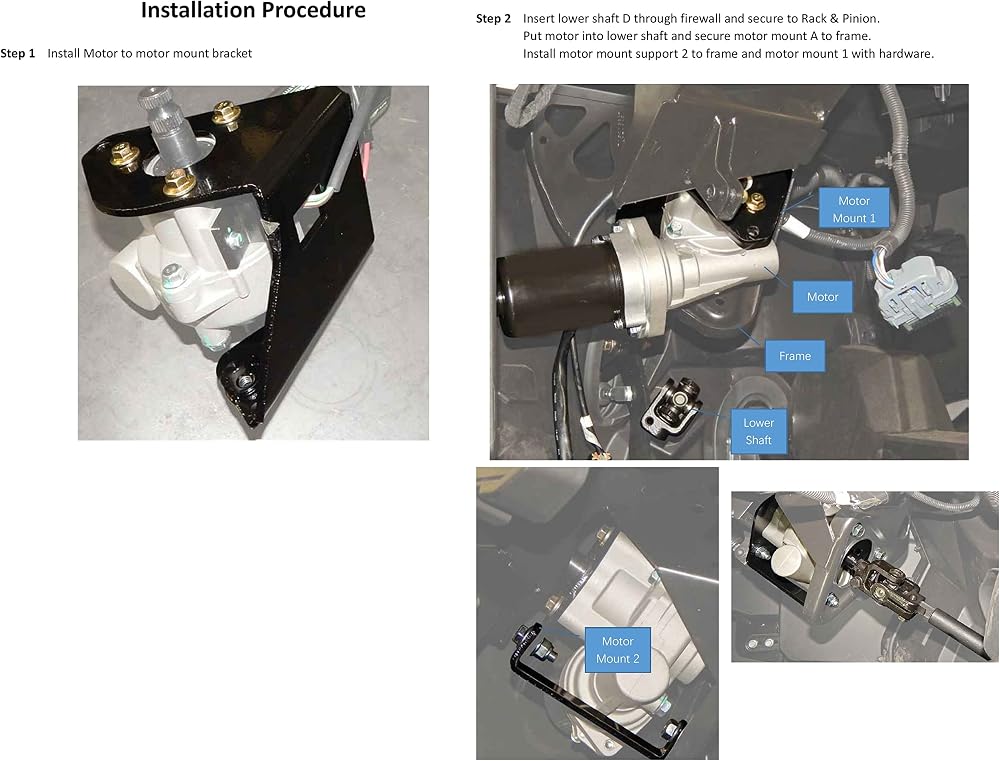 Installation Procedure

Step 1 Install Motor to motor mount bracket

Step 2 Insert lower shaft D through firewall and secure to Rack & Pinion.
Put motor into lower shaft and secure motor mount A to frame.
Install motor mount support 2 to frame and motor mount 1 with hardware.

Motor Mount 1

Motor

Frame

Lower Shaft

Motor Mount 2