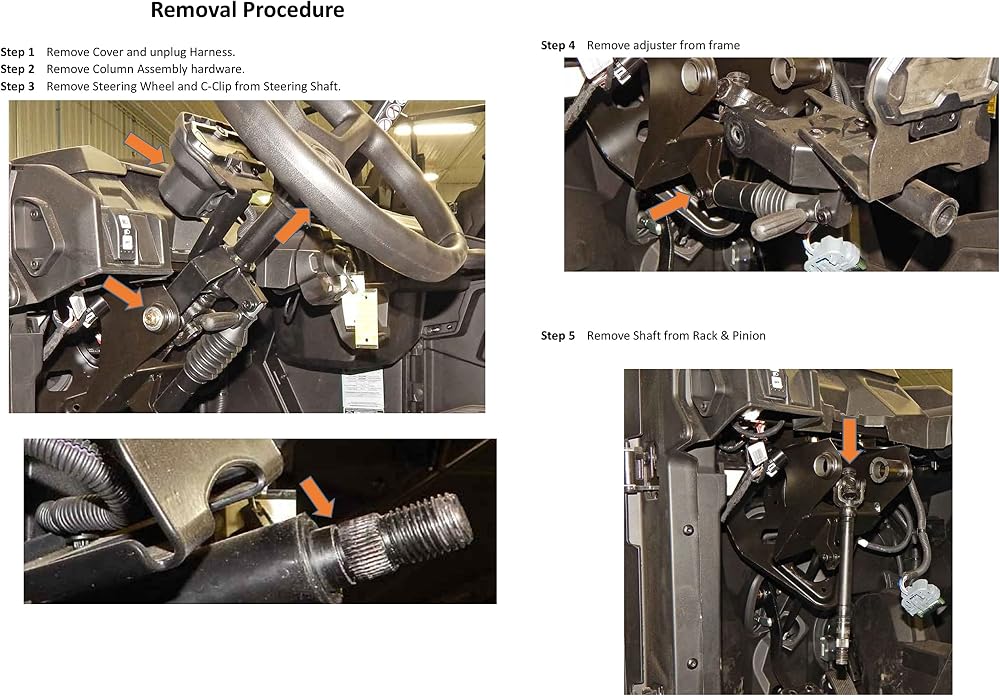 Removal Procedure

Step 1 Remove Cover and unplug Harness.
Step 2 Remove Column Assembly hardware.
Step 3 Remove Steering Wheel and C-Clip from Steering Shaft.

Step 4 Remove adjuster from frame

Step 5 Remove Shaft from Rack & Pinion