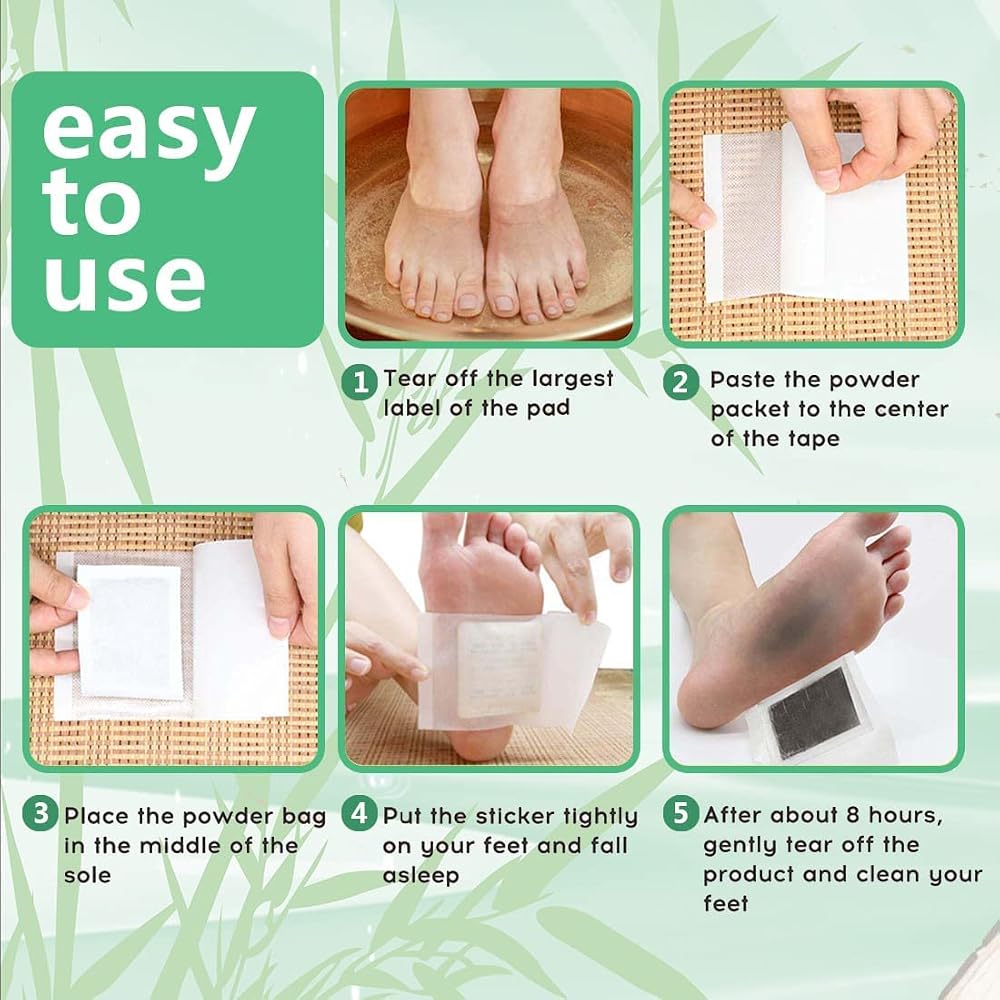 easy to use

1 Tear off the largest label of the pad

2 Paste the powder packet to the center of the tape

3 Place the powder bag in the middle of the sole

4 Put the sticker tightly on your feet and fall asleep

5 After about 8 hours, gently tear off the product and clean your feet