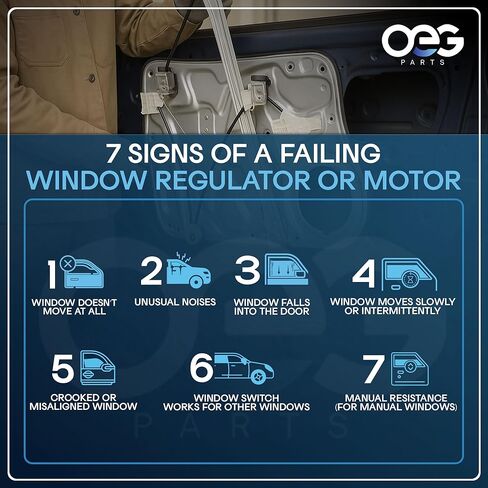 OEG PARTS

7 SIGNS OF A FAILING
WINDOW REGULATOR OR MOTOR

1
WINDOW DOESN'T MOVE AT ALL

2
UNUSUAL NOISES

3
WINDOW FALLS INTO THE DOOR

4
WINDOW MOVES SLOWLY OR INTERMITTENTLY

5
CROOKED OR MISALIGNED WINDOW

6
WINDOW SWITCH WORKS FOR OTHER WINDOWS

7
MANUAL RESISTANCE (FOR MANUAL WINDOWS)

PARTS