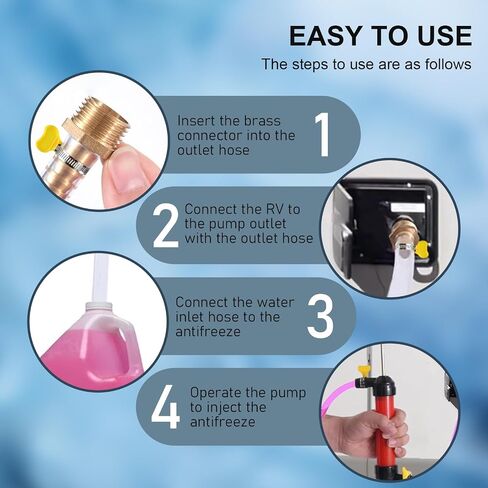 EASY TO USE
The steps to use are as follows

Insert the brass connector into the outlet hose 1

2 Connect the RV to the pump outlet with the outlet hose

Connect the water inlet hose to the antifreeze 3

4 Operate the pump to inject the antifreeze