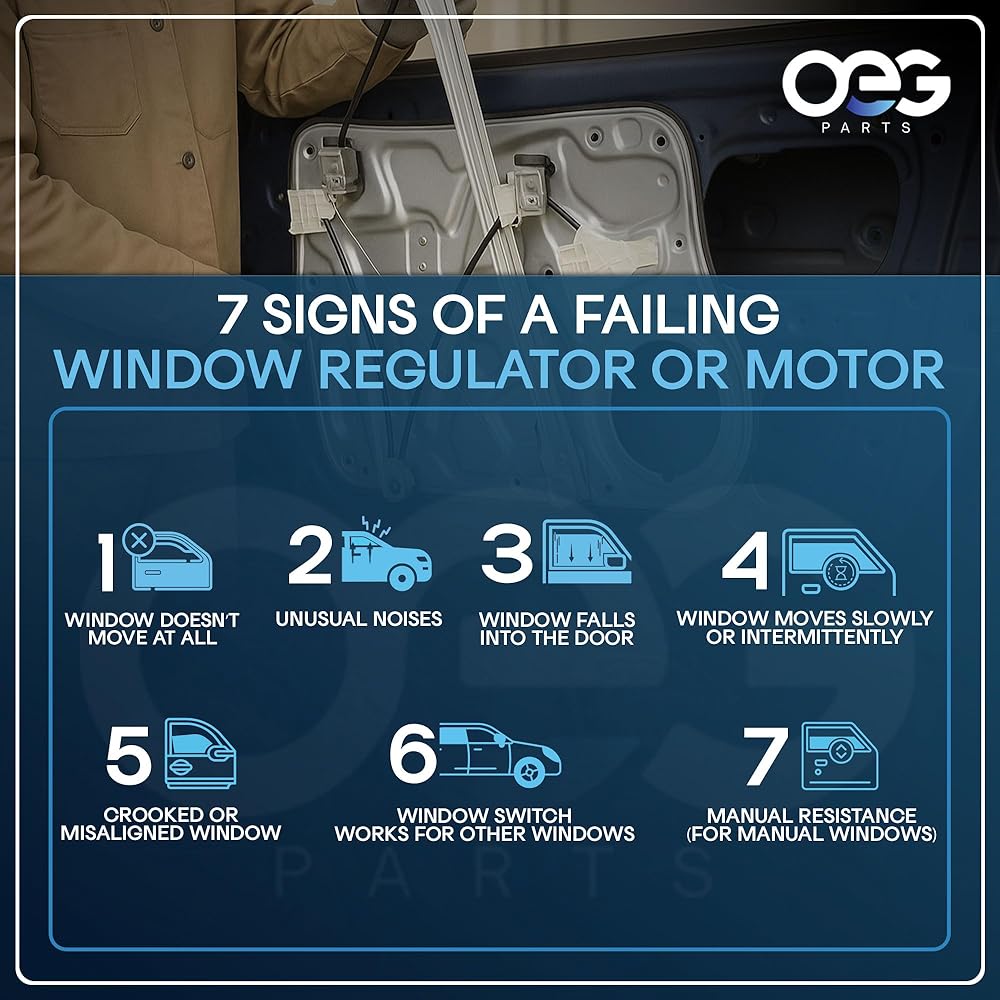 OEG PARTS

7 SIGNS OF A FAILING WINDOW REGULATOR OR MOTOR

1 WINDOW DOESN'T MOVE AT ALL

2 UNUSUAL NOISES

3 WINDOW FALLS INTO THE DOOR

4 WINDOW MOVES SLOWLY OR INTERMITTENTLY

5 CROOKED OR MISALIGNED WINDOW

6 WINDOW SWITCH WORKS FOR OTHER WINDOWS

7 MANUAL RESISTANCE (FOR MANUAL WINDOWS)

PARTS