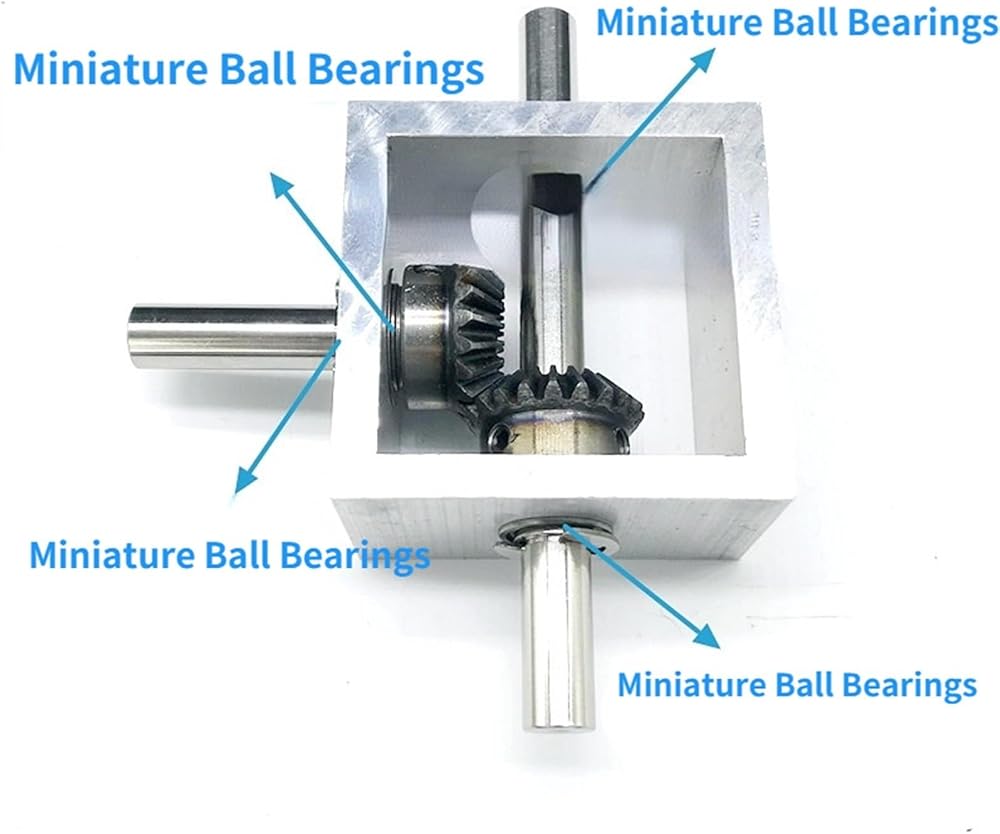 Miniature Ball Bearings

Miniature Ball Bearings

Miniature Ball Bearings

Miniature Ball Bearings