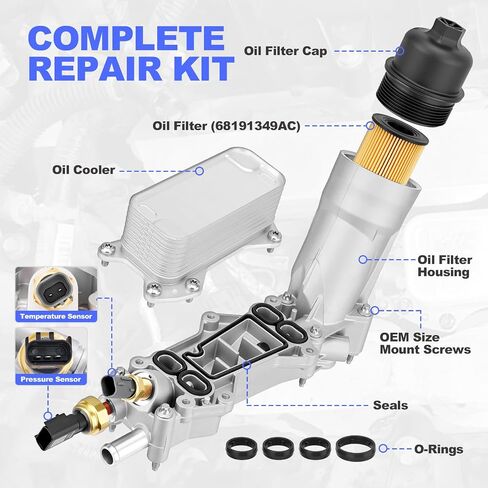 COMPLETE REPAIR KIT

Oil Filter Cap

Oil Filter (68191349AC)

Oil Cooler

Oil Filter Housing

Temperature Sensor

Pressure Sensor

OEM Size Mount Screws

Seals

O-Rings