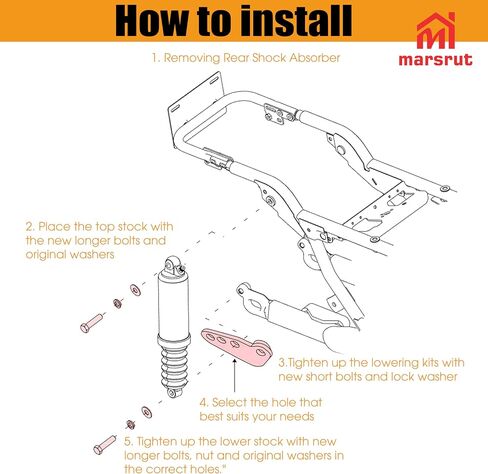 How to install

marsrut

1. Removing Rear Shock Absorber

2. Place the top stock with the new longer bolts and original washers

3.Tighten up the lowering kits with new short bolts and lock washer

4. Select the hole that best suits your needs

5. Tighten up the lower stock with new longer bolts, nut and original washers in the correct holes."