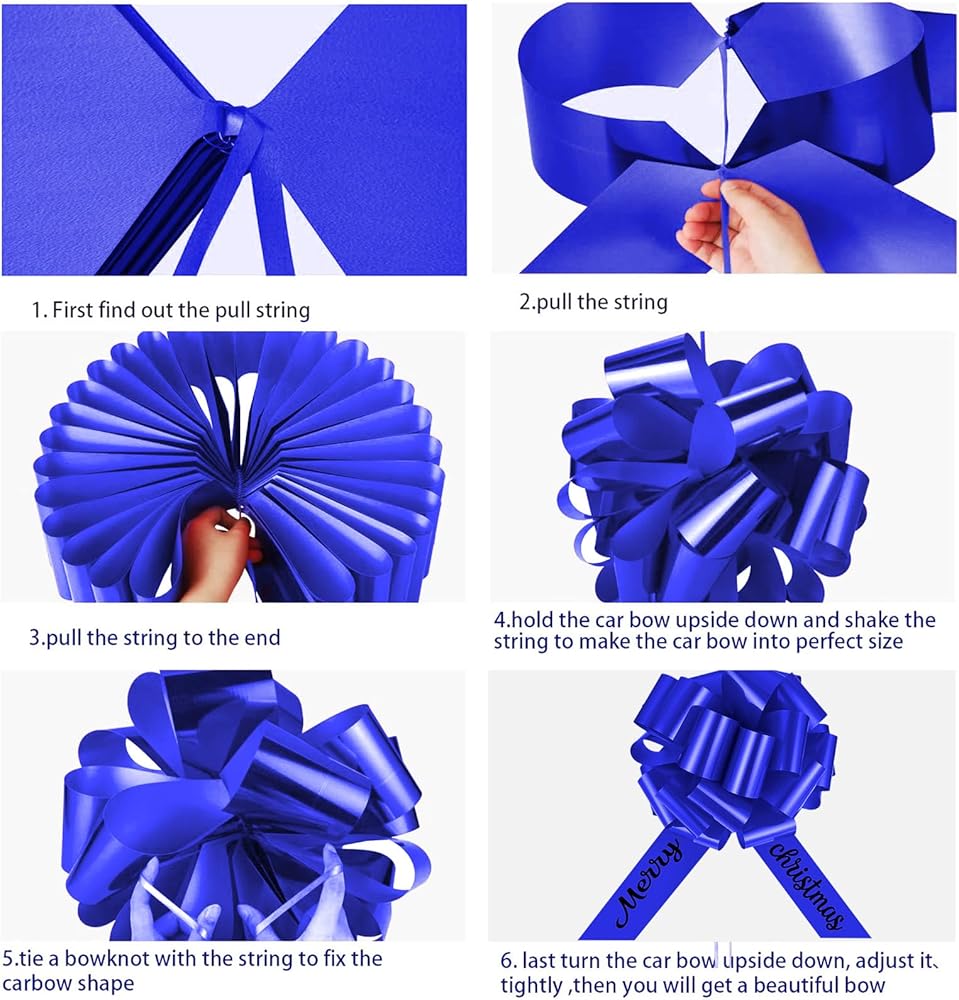 1. First find out the pull string

2.pull the string

3.pull the string to the end

4.hold the car bow upside down and shake the string to make the car bow into perfect size

5.tie a bowknot with the string to fix the carbow shape

Merry christmas

6. last turn the car bow upside down, adjust it tightly ,then you will get a beautiful bow