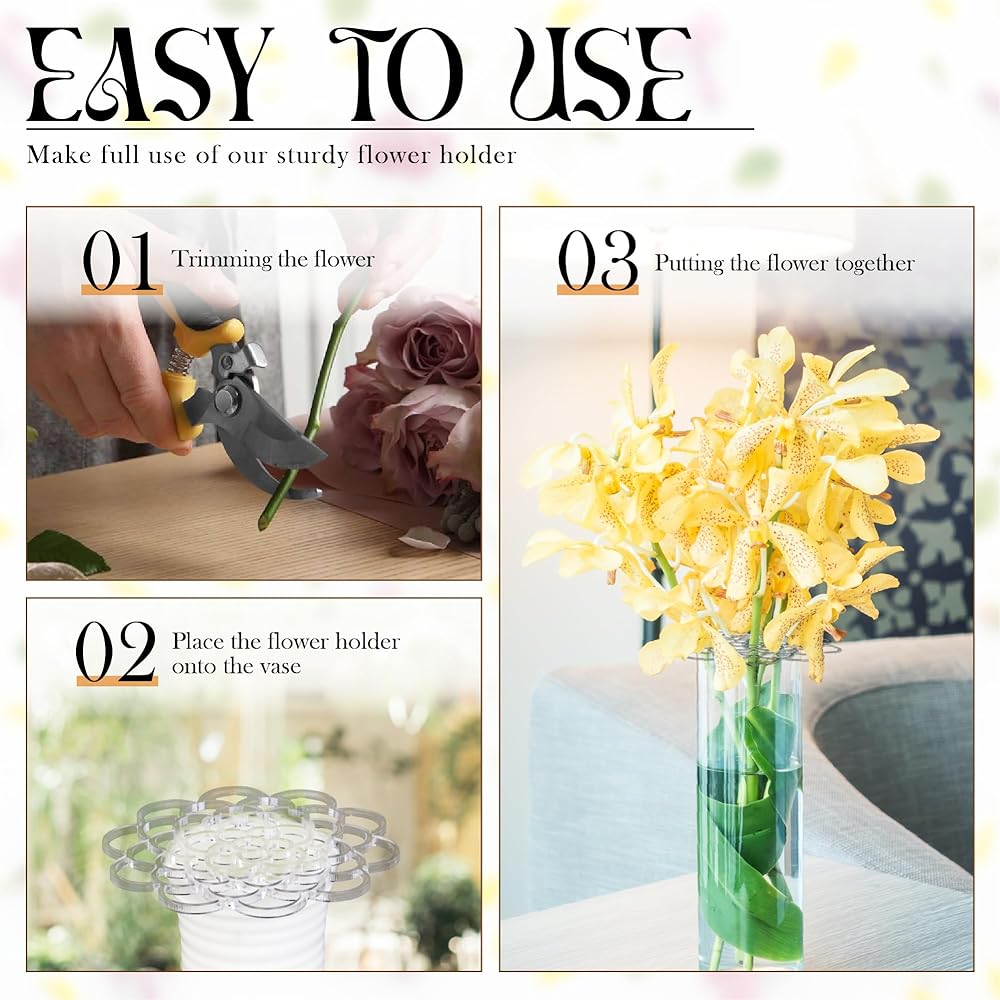 EASY TO USE

Make full use of our sturdy flower holder

01 Trimming the flower

02 Place the flower holder onto the vase

03 Putting the flower together