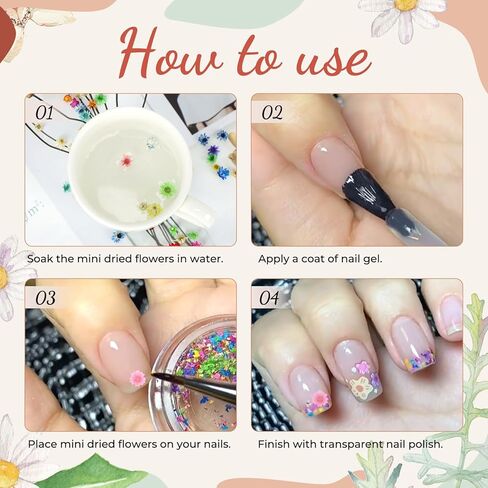 How to use

01

Soak the mini dried flowers in water.

02

Apply a coat of nail gel.

03

Place mini dried flowers on your nails.

04

Finish with transparent nail polish.