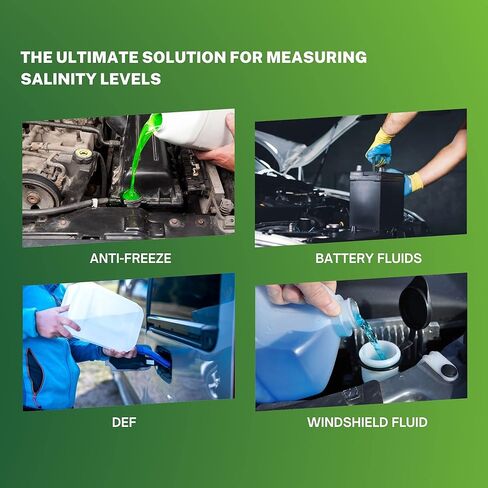 THE ULTIMATE SOLUTION FOR MEASURING SALINITY LEVELS

ANTI-FREEZE

BATTERY FLUIDS

DEF

WINDSHIELD FLUID