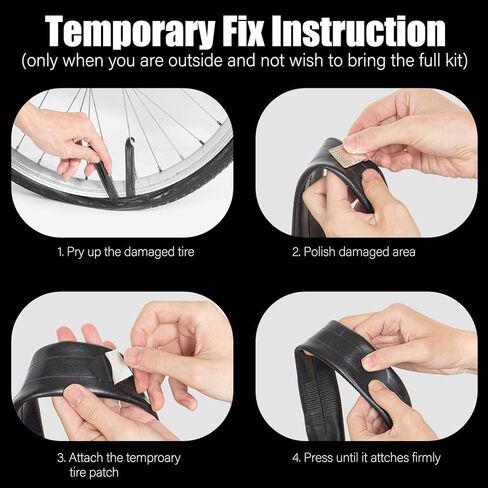 Temporary Fix Instruction
(only when you are outside and not wish to bring the full kit)

1. Pry up the damaged tire

2. Polish damaged area

3. Attach the temproary tire patch

4. Press until it attches firmly