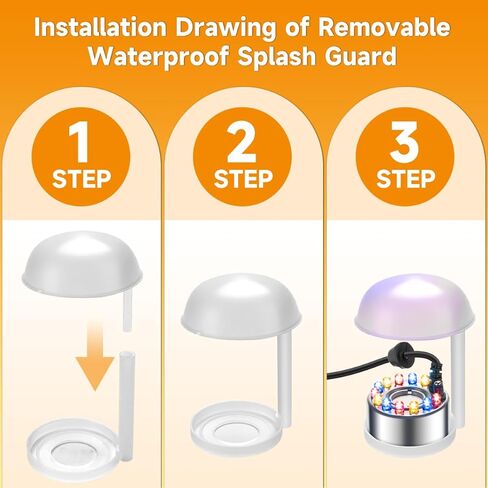 Installation Drawing of Removable Waterproof Splash Guard

1
STEP

2
STEP

3
STEP