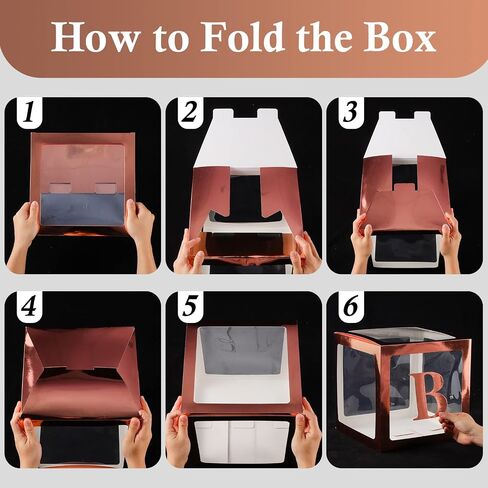 How to Fold the Box

1

2

3

4

5

6

B