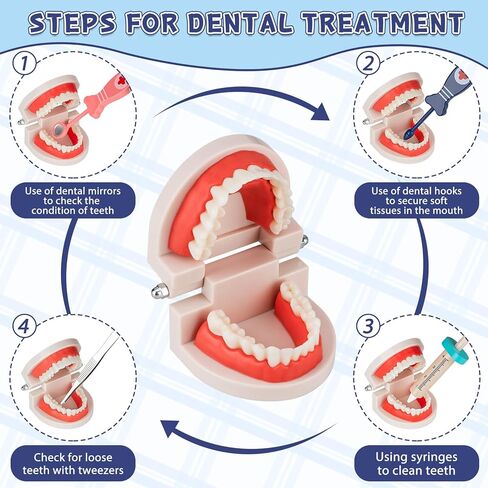 STEPS FOR DENTAL TREATMENT

1

Use of dental mirrors to check the condition of teeth

2

Use of dental hooks to secure soft tissues in the mouth

3

Using syringes to clean teeth

4

Check for loose teeth with tweezers