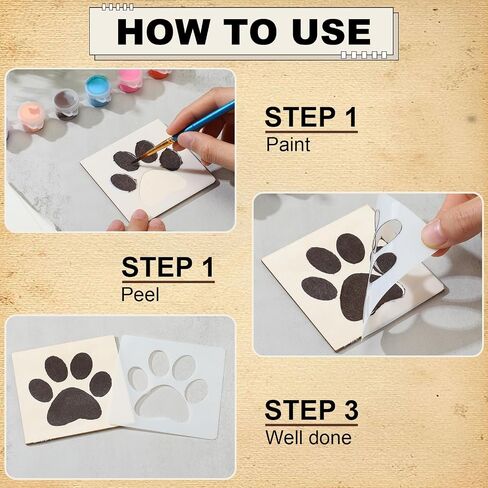 HOW TO USE

STEP 1
Paint

STEP 1
Peel

STEP 3
Well done