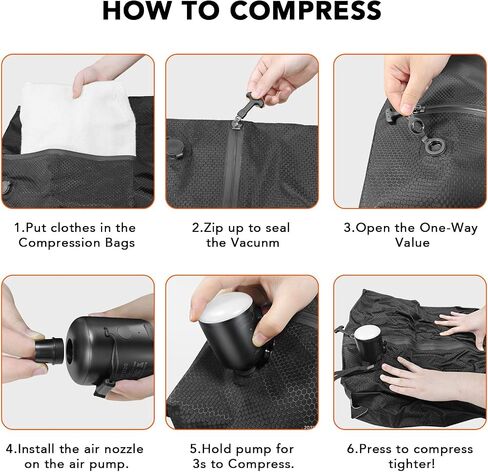 HOW TO COMPRESS

1.Put clothes in the Compression Bags

2.Zip up to seal the Vacunm

3.Open the One-Way Value

4.Install the air nozzle on the air pump.

5.Hold pump for 3s to Compress.

6.Press to compress tighter!