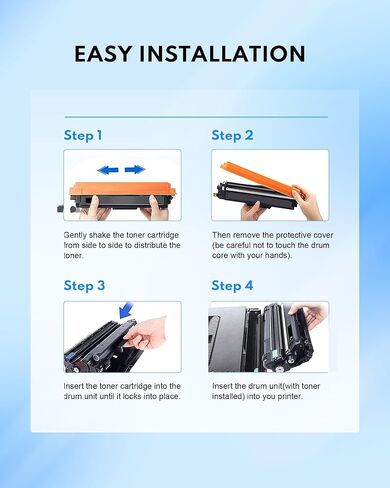 EASY INSTALLATION

Step 1

Gently shake the toner cartridge from side to side to distribute the toner.

Step 2

Then remove the protective cover (be careful not to touch the drum core with your hands).

Step 3

Insert the toner cartridge into the drum unit until it locks into place.

Step 4

Insert the drum unit(with toner installed) into you printer.