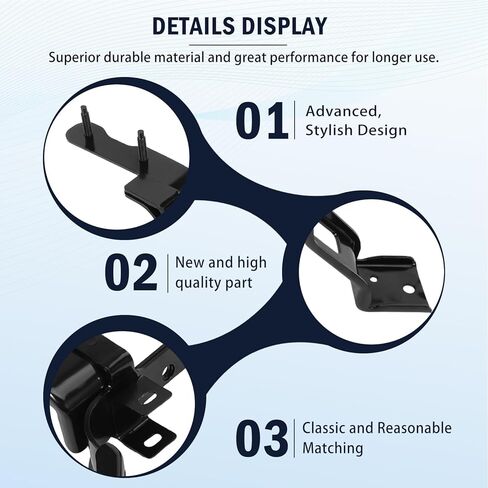 DETAILS DISPLAY

Superior durable material and great performance for longer use.

01 Advanced, Stylish Design

02 New and high quality part

03 Classic and Reasonable Matching