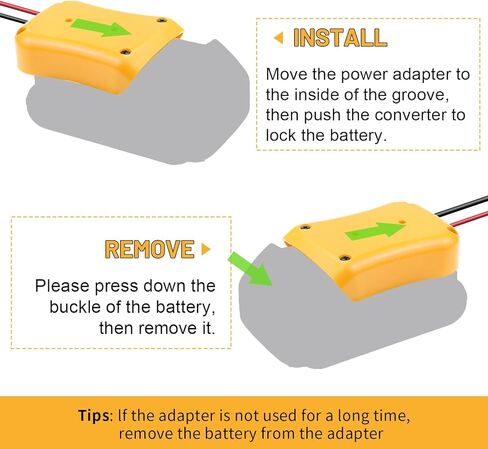 INSTALL

Move the power adapter to the inside of the groove, then push the converter to lock the battery.

REMOVE

Please press down the buckle of the battery, then remove it.

Tips: If the adapter is not used for a long time, remove the battery from the adapter