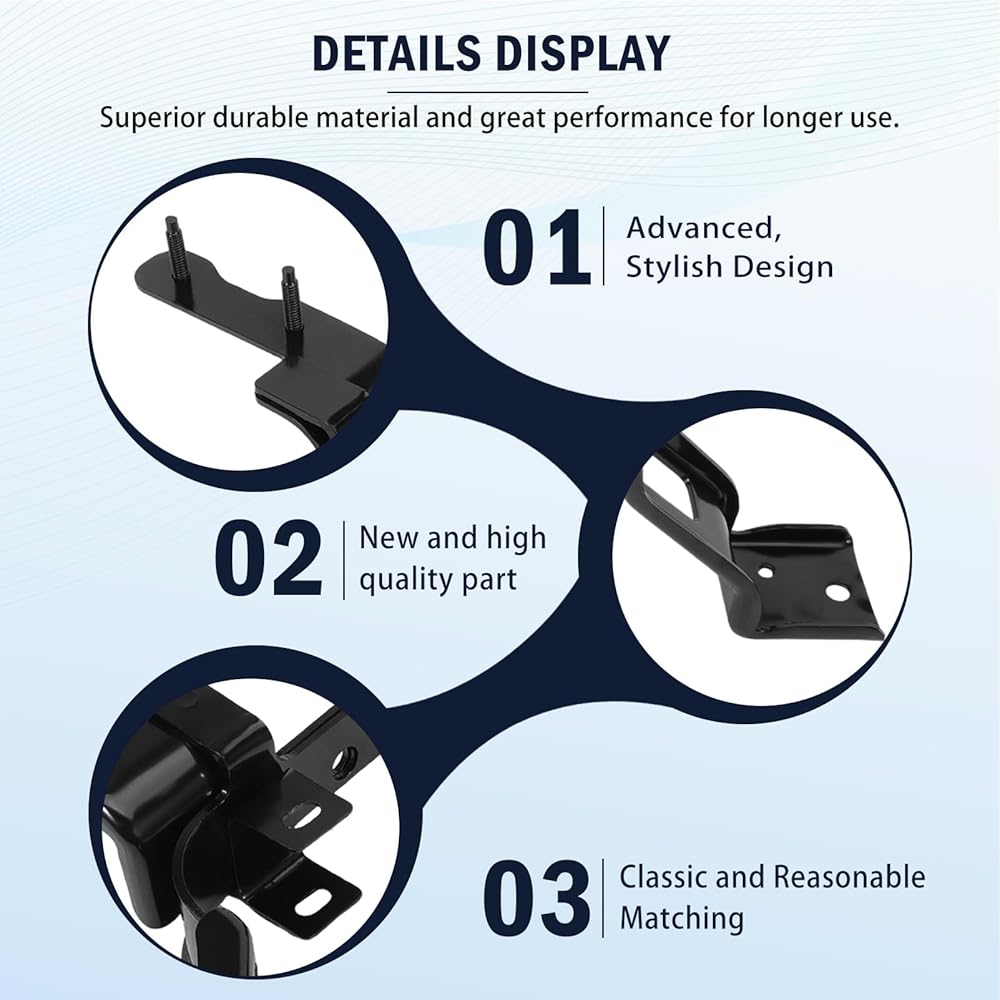 DETAILS DISPLAY

Superior durable material and great performance for longer use.

01 Advanced, Stylish Design

02 New and high quality part

03 Classic and Reasonable Matching