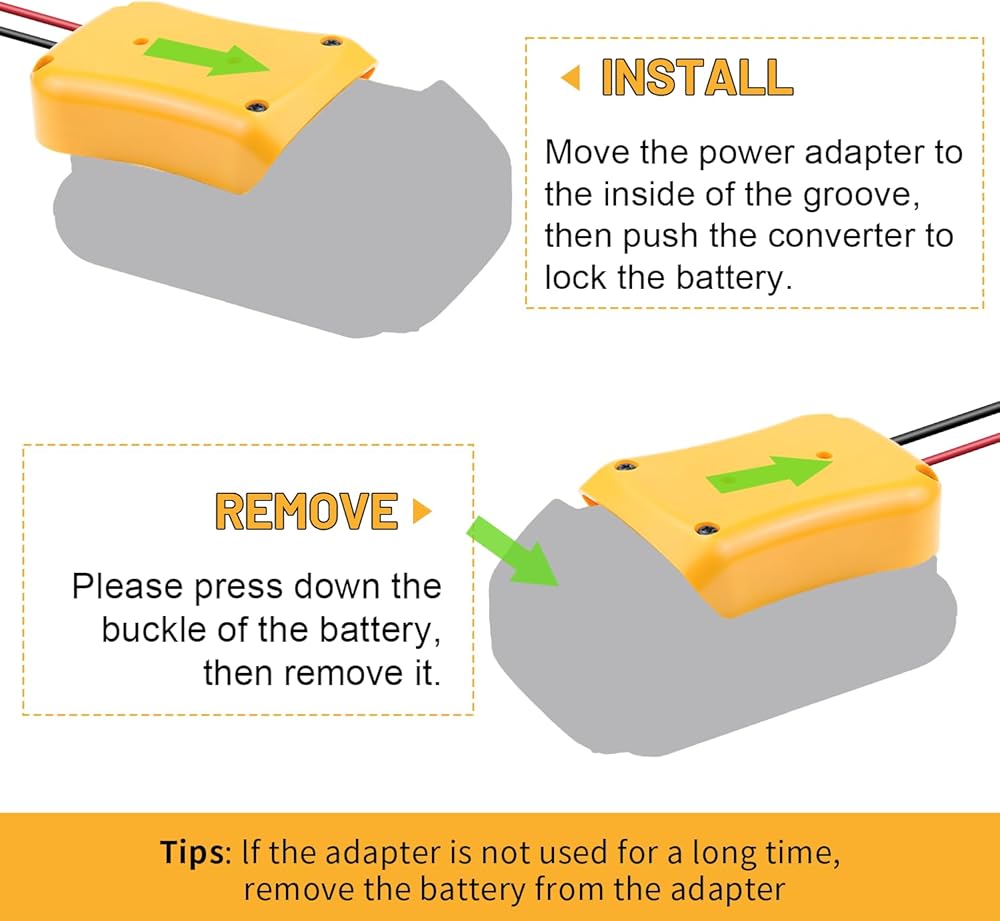 INSTALL

Move the power adapter to the inside of the groove, then push the converter to lock the battery.

REMOVE

Please press down the buckle of the battery, then remove it.

Tips: If the adapter is not used for a long time, remove the battery from the adapter