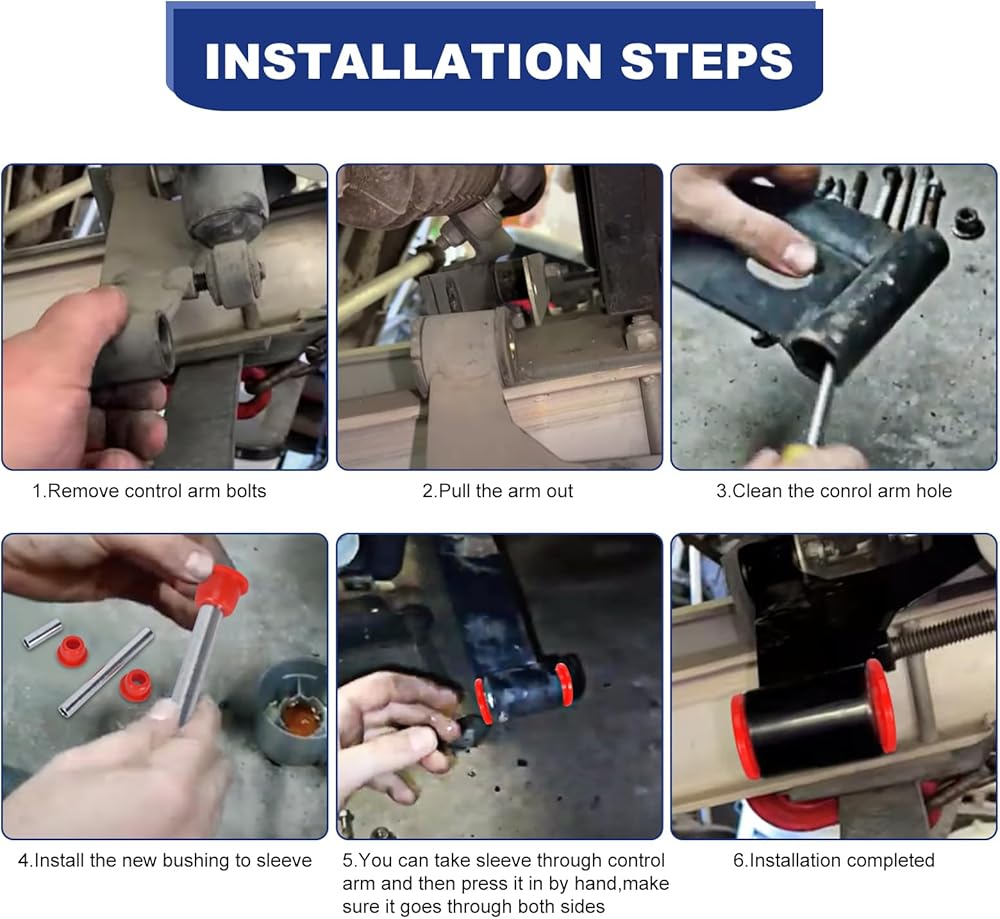 INSTALLATION STEPS

1.Remove control arm bolts

2.Pull the arm out

3.Clean the conrol arm hole

4.Install the new bushing to sleeve

5.You can take sleeve through control arm and then press it in by hand,make sure it goes through both sides

6.Installation completed