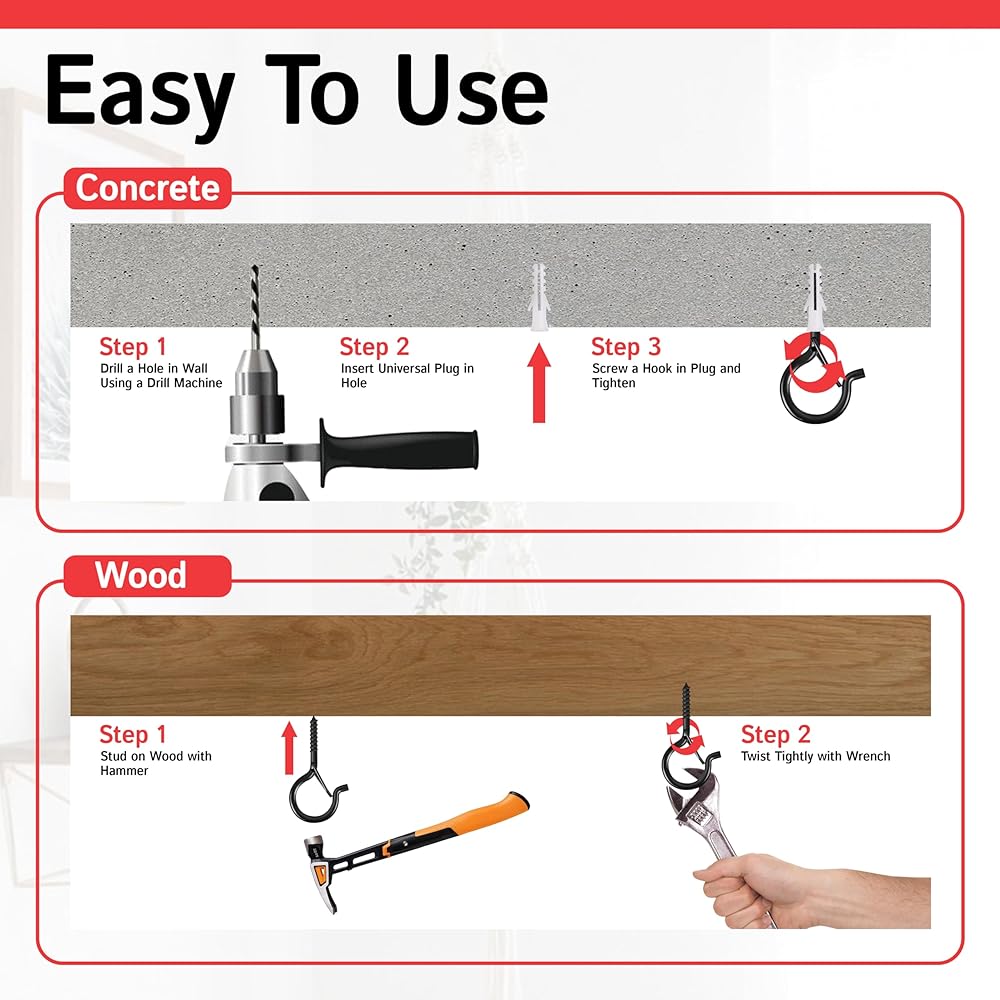 Easy To Use

Concrete

Step 1
Drill a Hole in Wall Using a Drill Machine

Step 2
Insert Universal Plug in Hole

Step 3
Screw a Hook in Plug and Tighten

Wood

Step 1
Stud on Wood with Hammer

Step 2
Twist Tightly with Wrench