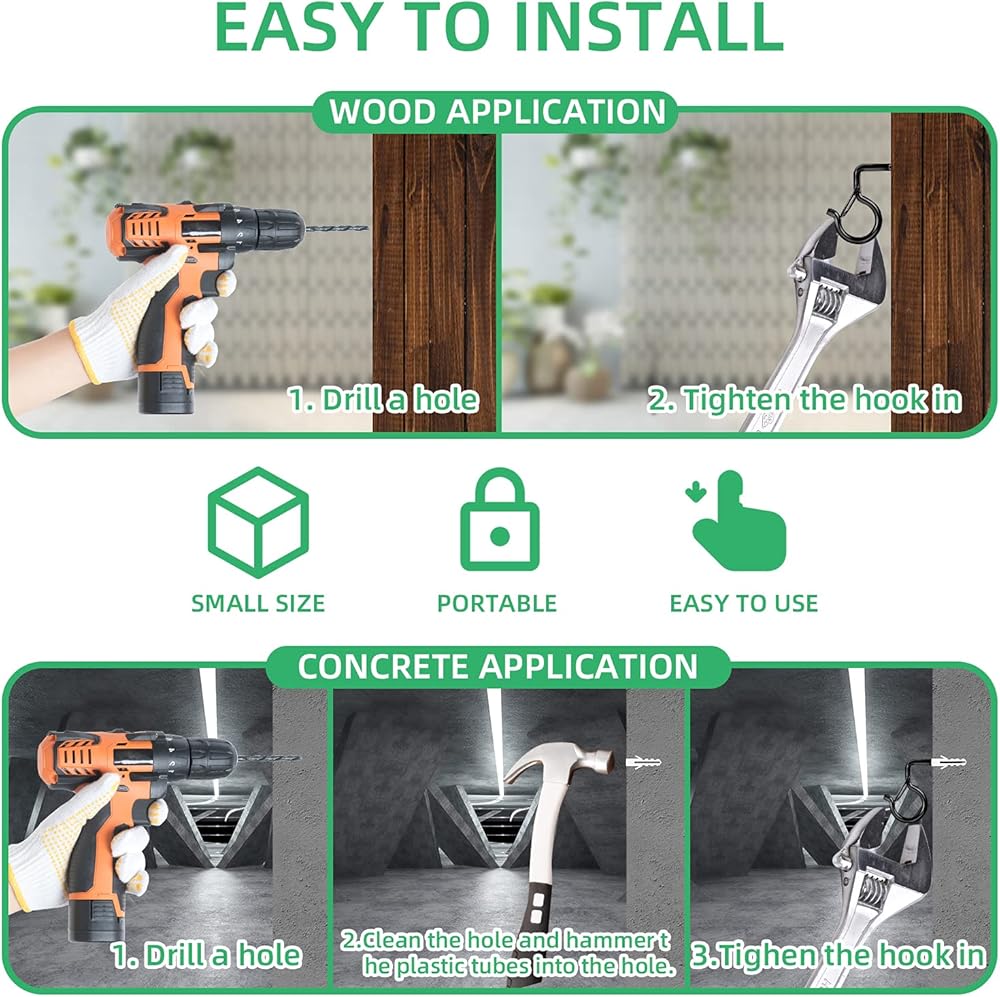 EASY TO INSTALL

WOOD APPLICATION

1. Drill a hole

2. Tighten the hook in

SMALL SIZE

PORTABLE

EASY TO USE

CONCRETE APPLICATION

1. Drill a hole

2.Clean the hole and hammer t he plastic tubes into the hole.

3.Tighen the hook in