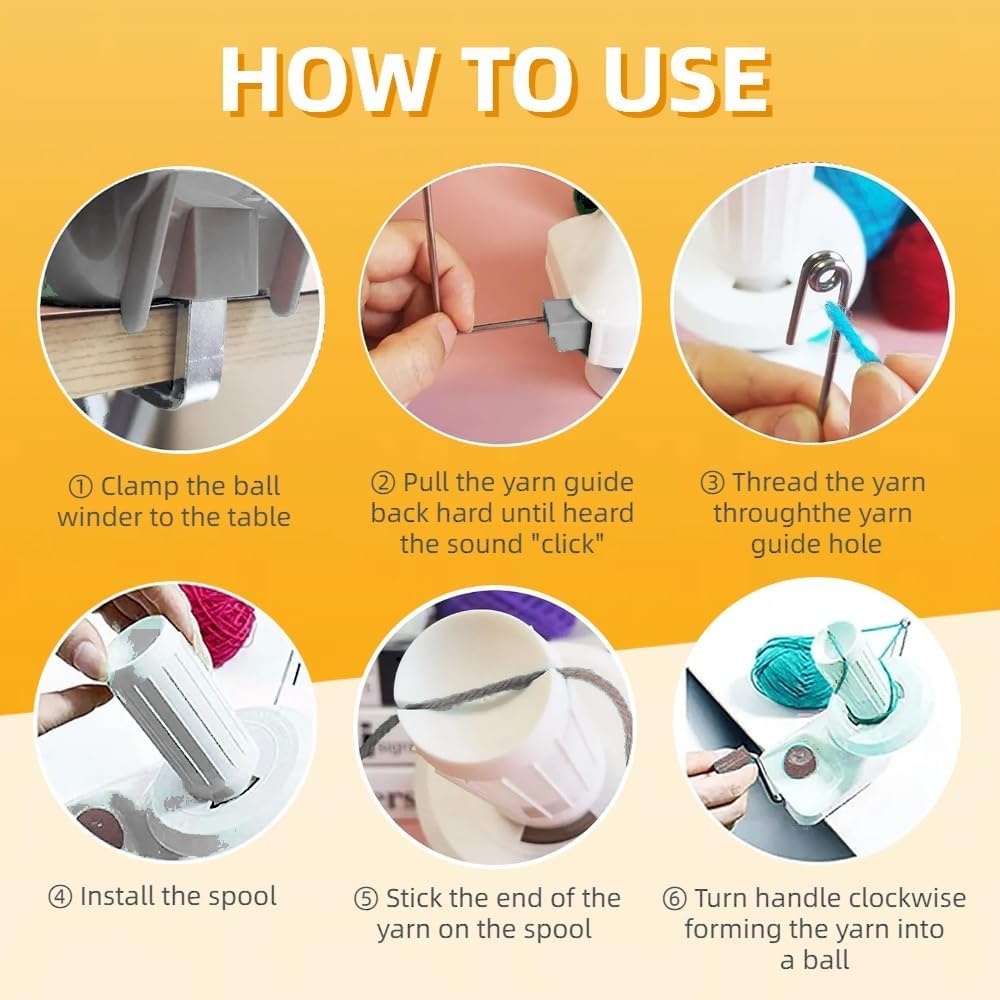 HOW TO USE

① Clamp the ball winder to the table

② Pull the yarn guide back hard until heard the sound "click"

③ Thread the yarn throughthe yarn guide hole

④ Install the spool

⑤ Stick the end of the yarn on the spool

⑥ Turn handle clockwise forming the yarn into a ball