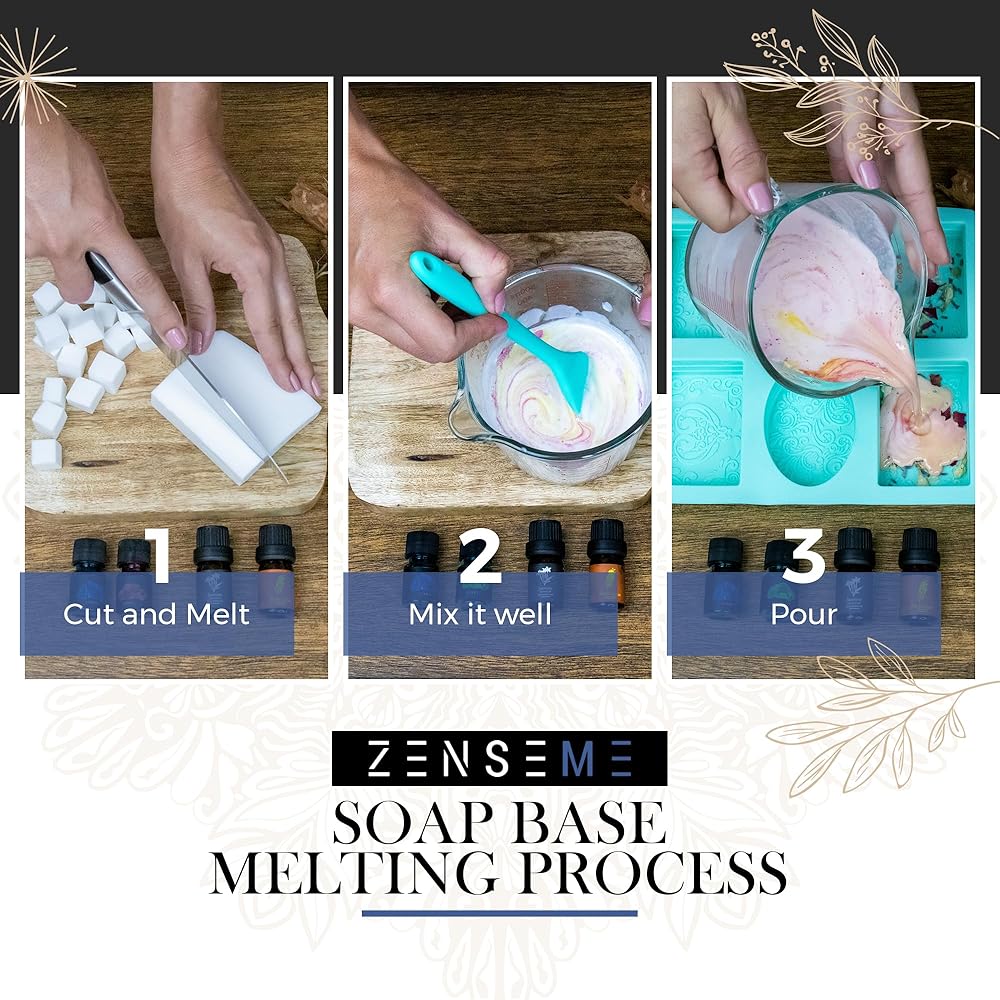 1
Cut and Melt

2
Mix it well

3
Pour

ZENSEME
SOAP BASE
MELTING PROCESS