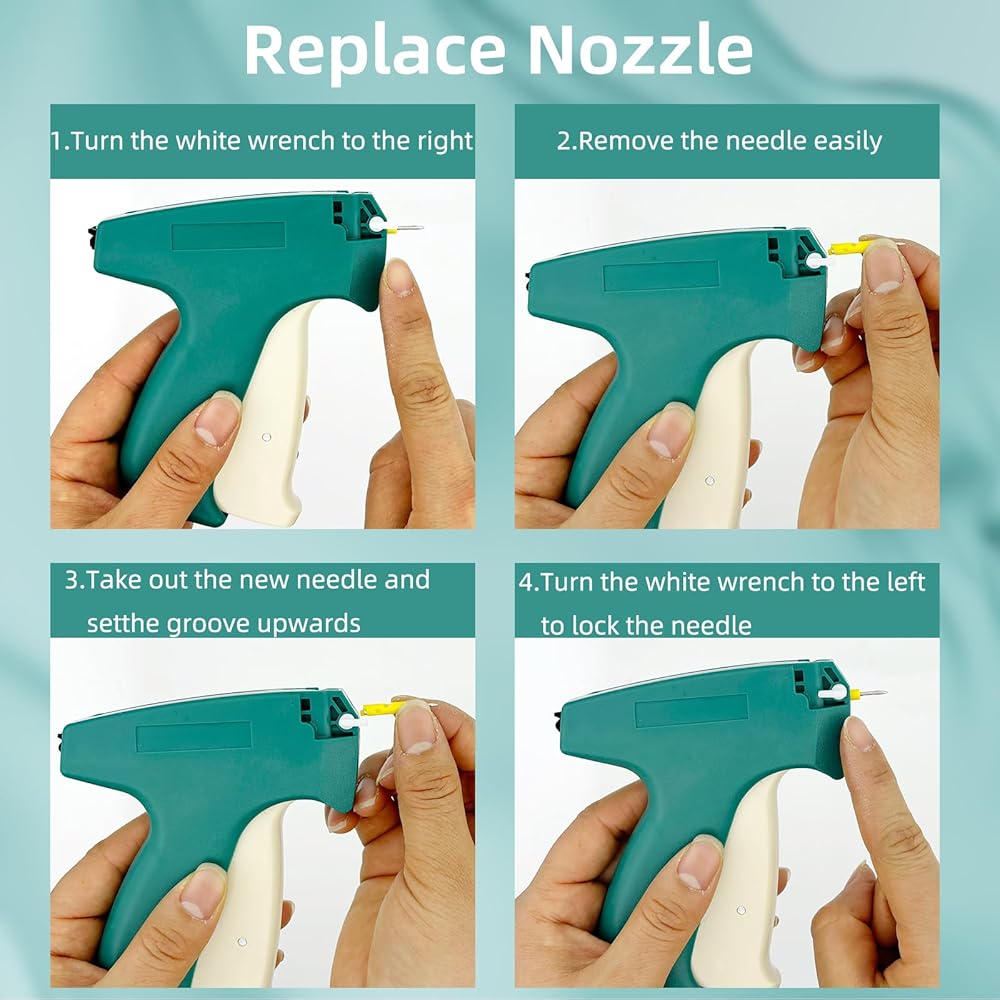 Replace Nozzle

1.Turn the white wrench to the right

2.Remove the needle easily

3.Take out the new needle and setthe groove upwards

4.Turn the white wrench to the left to lock the needle