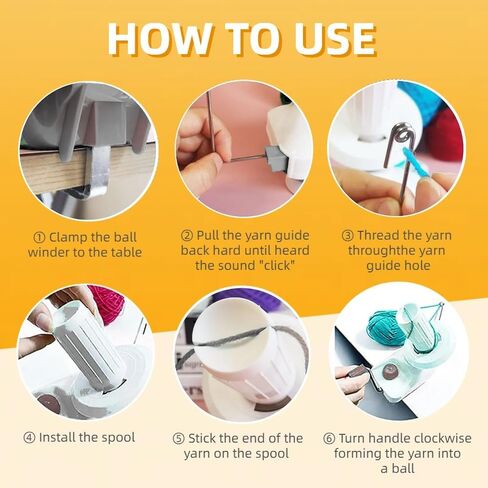 HOW TO USE

① Clamp the ball winder to the table

② Pull the yarn guide back hard until heard the sound "click"

③ Thread the yarn throughthe yarn guide hole

④ Install the spool

⑤ Stick the end of the yarn on the spool

⑥ Turn handle clockwise forming the yarn into a ball