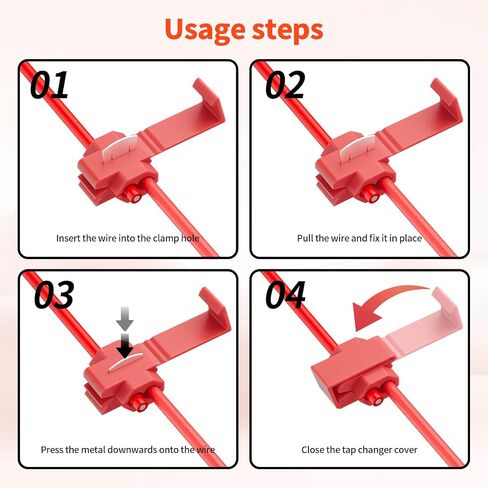 Usage steps

01

Insert the wire into the clamp hole

02

Pull the wire and fix it in place

03

Press the metal downwards onto the wire

04

Close the tap changer cover