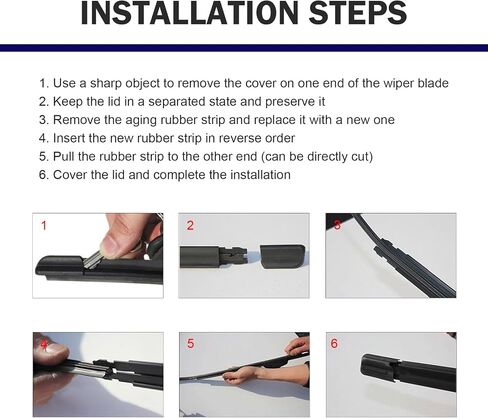 INSTALLATION STEPS

1. Use a sharp object to remove the cover on one end of the wiper blade
2. Keep the lid in a separated state and preserve it
3. Remove the aging rubber strip and replace it with a new one
4. Insert the new rubber strip in reverse order
5. Pull the rubber strip to the other end (can be directly cut)
6. Cover the lid and complete the installation

1

2

3

4

5

6