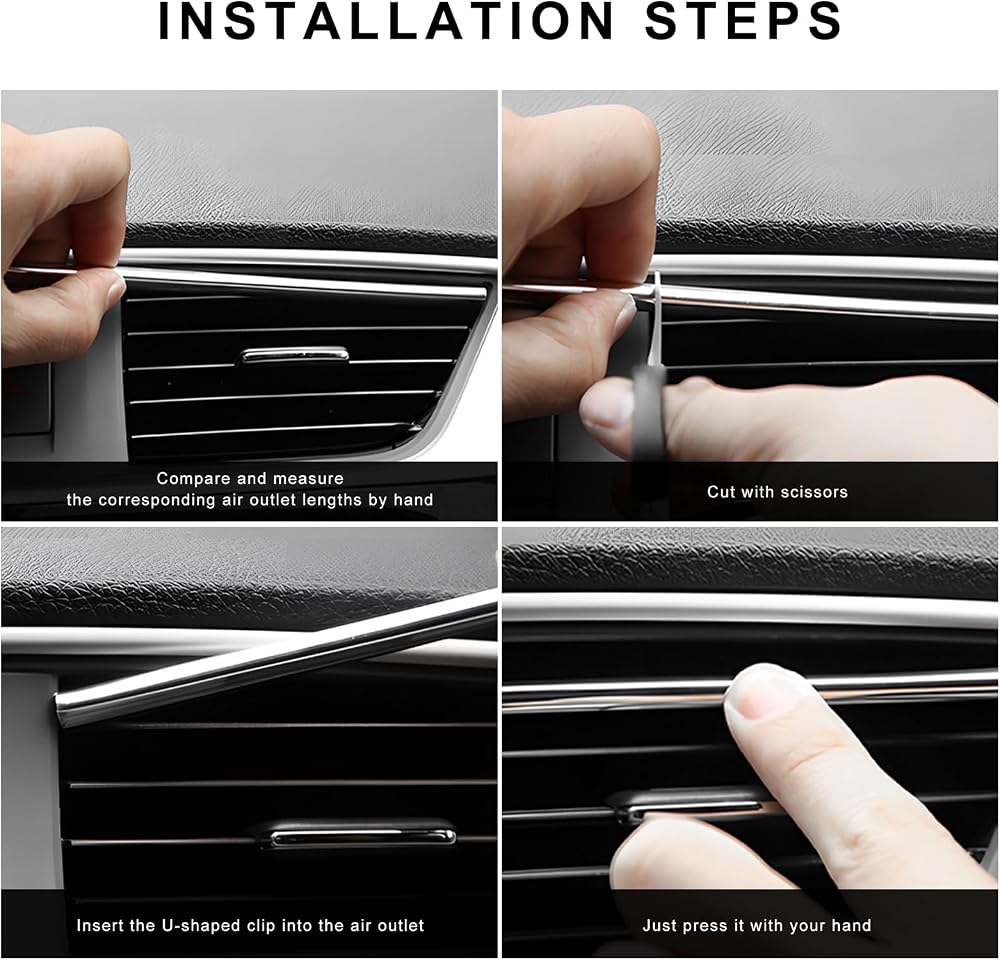 INSTALLATION STEPS

Compare and measure the corresponding air outlet lengths by hand

Cut with scissors

Insert the U-shaped clip into the air outlet

Just press it with your hand