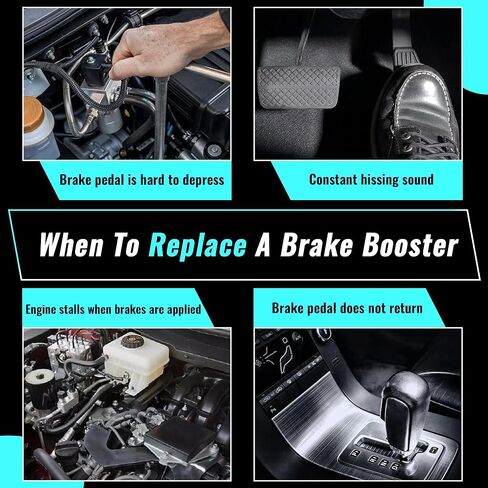 Brake pedal is hard to depress

Constant hissing sound

When To Replace A Brake Booster

Engine stalls when brakes are applied

Brake pedal does not return