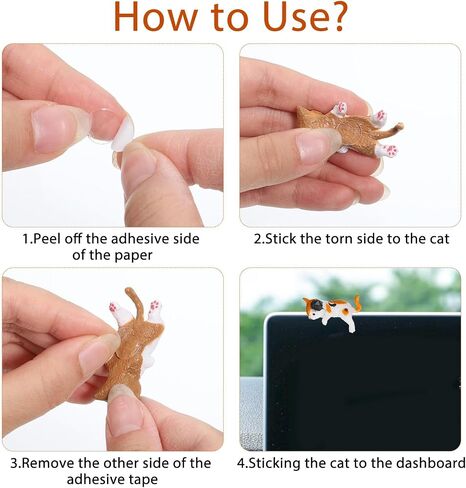 How to Use?

1.Peel off the adhesive side of the paper

2.Stick the torn side to the cat

3.Remove the other side of the adhesive tape

4.Sticking the cat to the dashboard