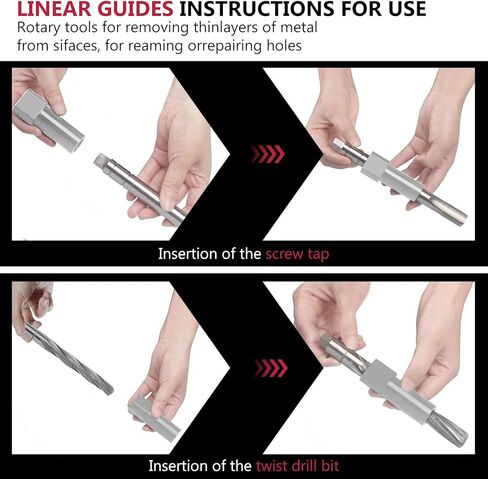 LINEAR GUIDES INSTRUCTIONS FOR USE
Rotary tools for removing thinlayers of metal from sifaces, for reaming orrepairing holes

Insertion of the screw tap

Insertion of the twist drill bit