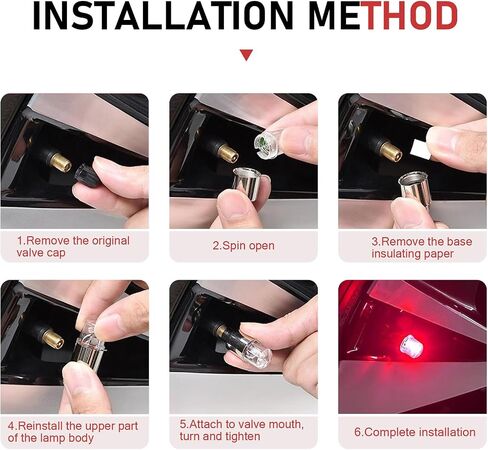 INSTALLATION METHOD

1.Remove the original valve cap

2.Spin open

3.Remove the base insulating paper

4.Reinstall the upper part of the lamp body

5.Attach to valve mouth, turn and tighten

6.Complete installation