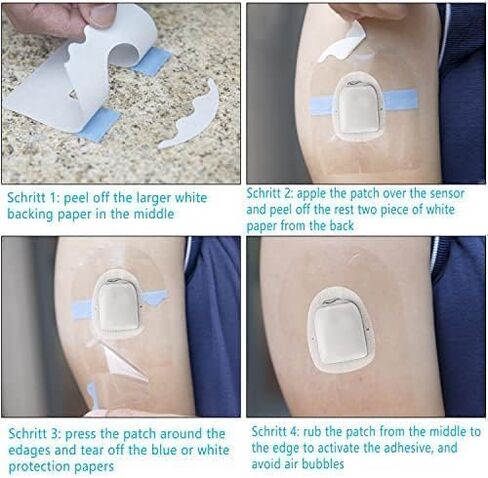 Schritt 1: peel off the larger white backing paper in the middle

Schritt 2: apple the patch over the sensor and peel off the rest two piece of white paper from the back

Schritt 3: press the patch around the edages and tear off the blue or white protection papers

Schritt 4: rub the patch from the middle to the edge to activate the adhesive, and avoid air bubbles