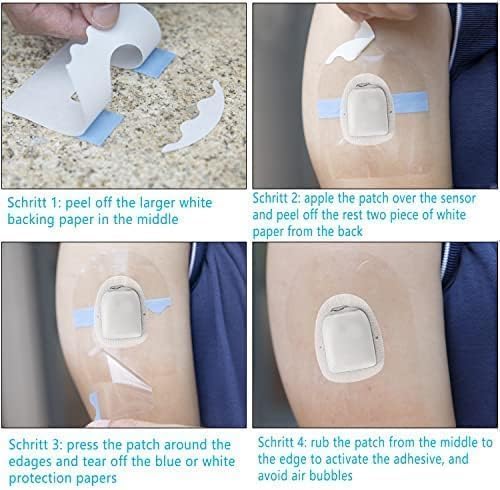 Schritt 1: peel off the larger white backing paper in the middle

Schritt 2: apple the patch over the sensor and peel off the rest two piece of white paper from the back

Schritt 3: press the patch around the edages and tear off the blue or white protection papers

Schritt 4: rub the patch from the middle to the edge to activate the adhesive, and avoid air bubbles