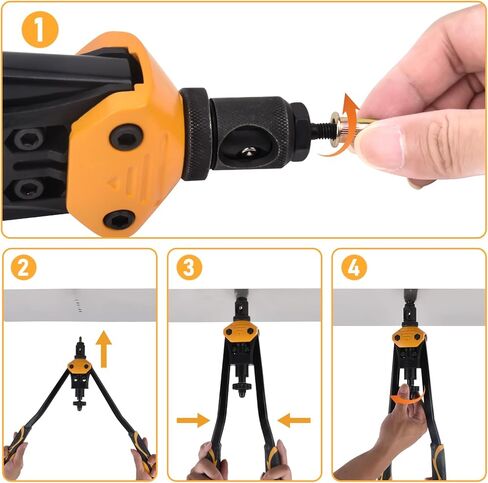 1

2

3

4