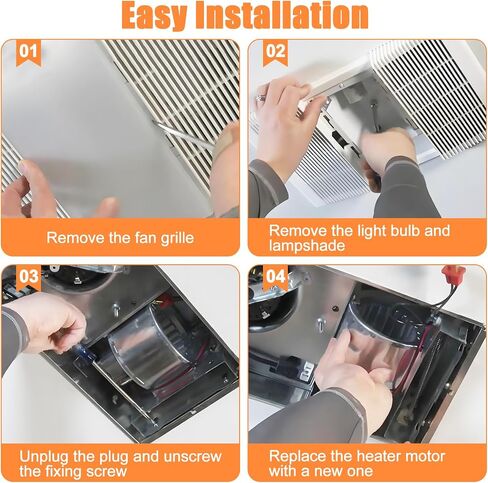 Easy Installation

01

Remove the fan grille

02

Remove the light bulb and lampshade

03

Unplug the plug and unscrew the fixing screw

04

Replace the heater motor with a new one