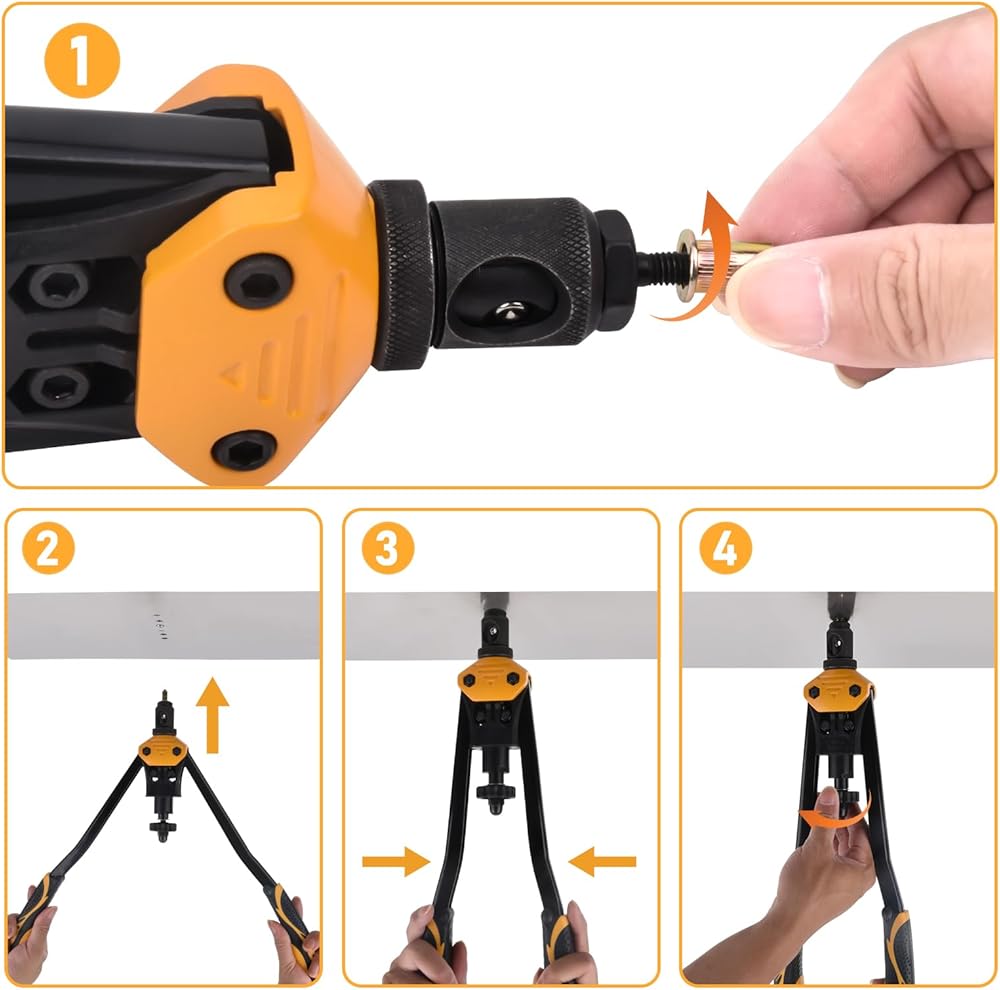 1

2

3

4