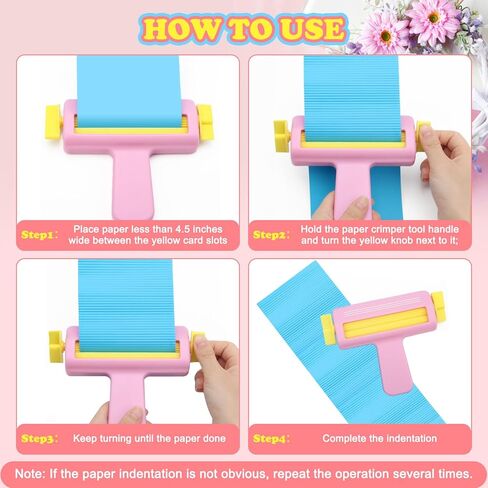 HOW TO USE

Step1: Place paper less than 4.5 inches wide between the yellow card slots

Step2: Hold the paper crimper tool handle and turn the yellow knob next to it;

Step3: Keep turning until the paper done

Step4: Complete the indentation

Note: If the paper indentation is not obvious, repeat the operation several times.