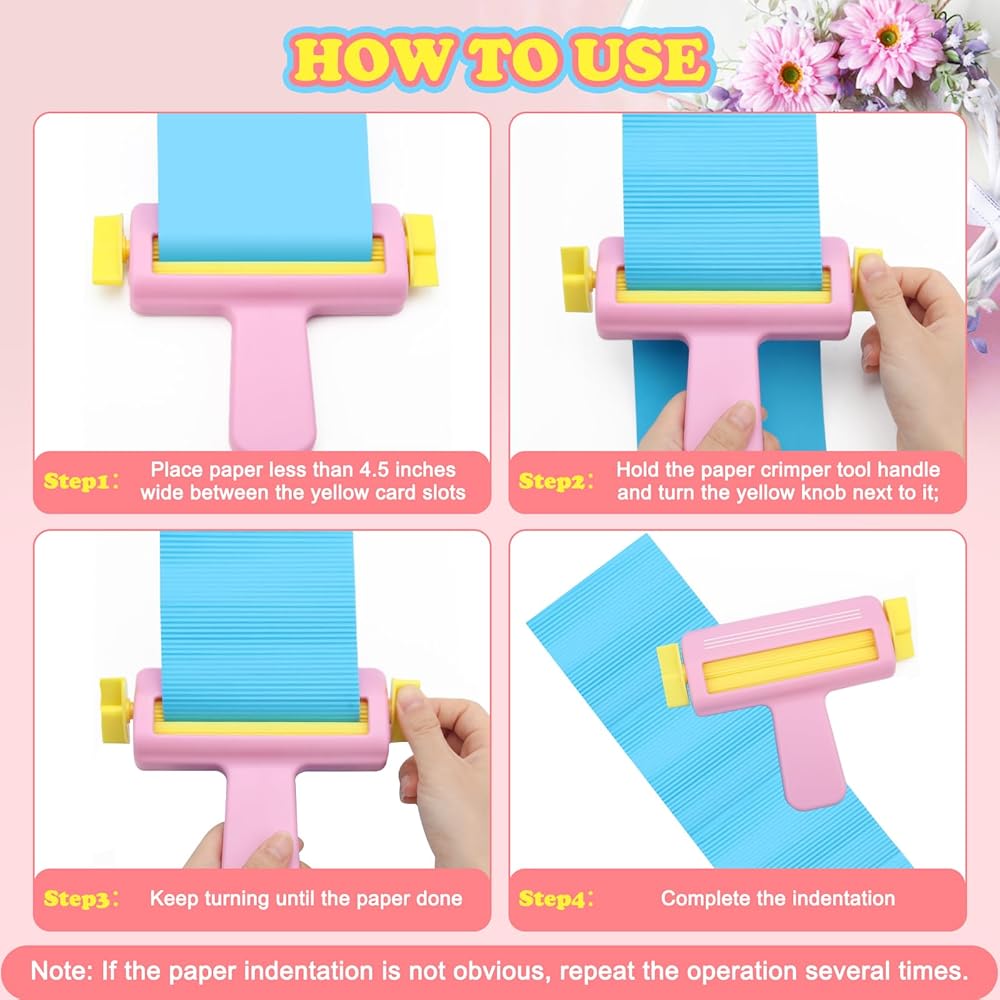 HOW TO USE

Step1: Place paper less than 4.5 inches wide between the yellow card slots

Step2: Hold the paper crimper tool handle and turn the yellow knob next to it;

Step3: Keep turning until the paper done

Step4: Complete the indentation

Note: If the paper indentation is not obvious, repeat the operation several times.