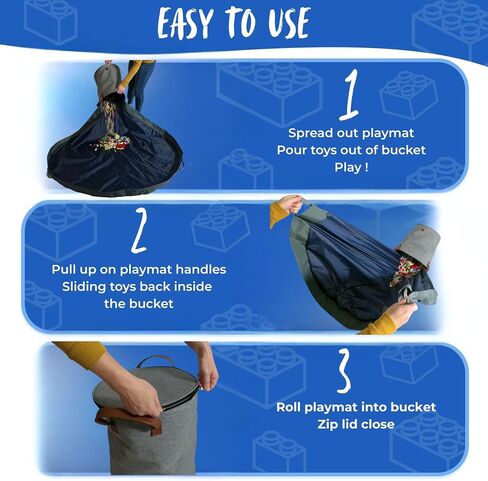 EASY TO USE

1

Spread out playmat
Pour toys out of bucket
Play !

2

Pull up on playmat handles
Sliding toys back inside the bucket

3

Roll playmat into bucket
Zip lid close