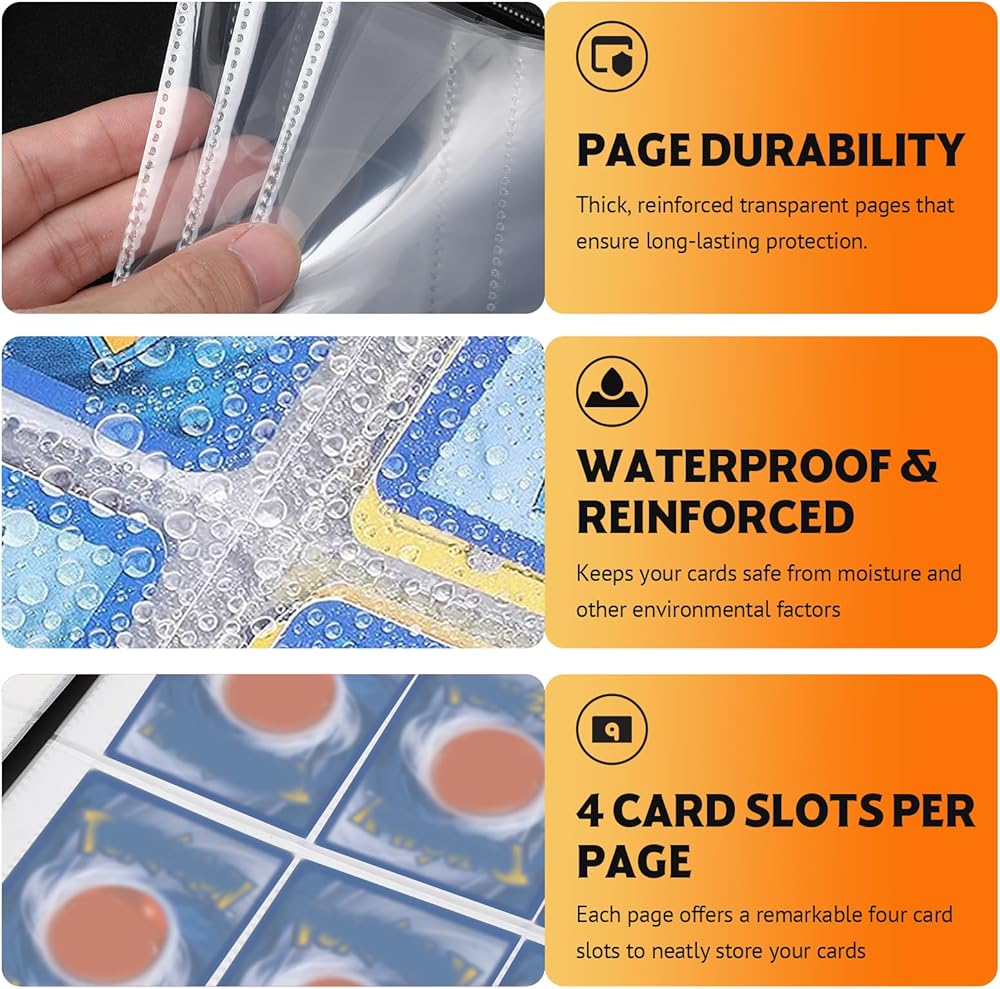 PAGE DURABILITY

Thick, reinforced transparent pages that ensure long-lasting protection.

WATERPROOF & REINFORCED

Keeps your cards safe from moisture and other environmental factors

4 CARD SLOTS PER PAGE

Each page offers a remarkable four card slots to neatly store your cards