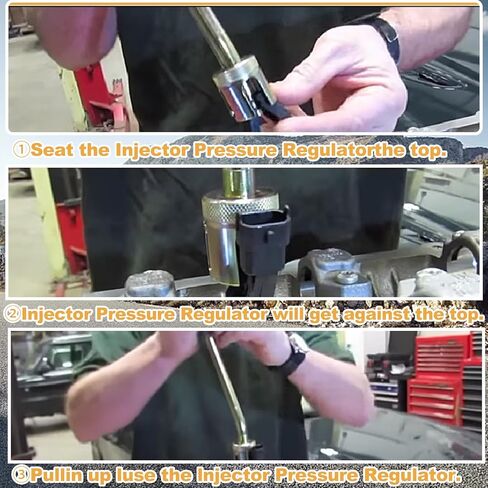 ①Seat the Injector Pressure Regulatorthe top.

②Injector Pressure Regulator will get against the top.

③Pullin up luse the Injector Pressure Regulator.